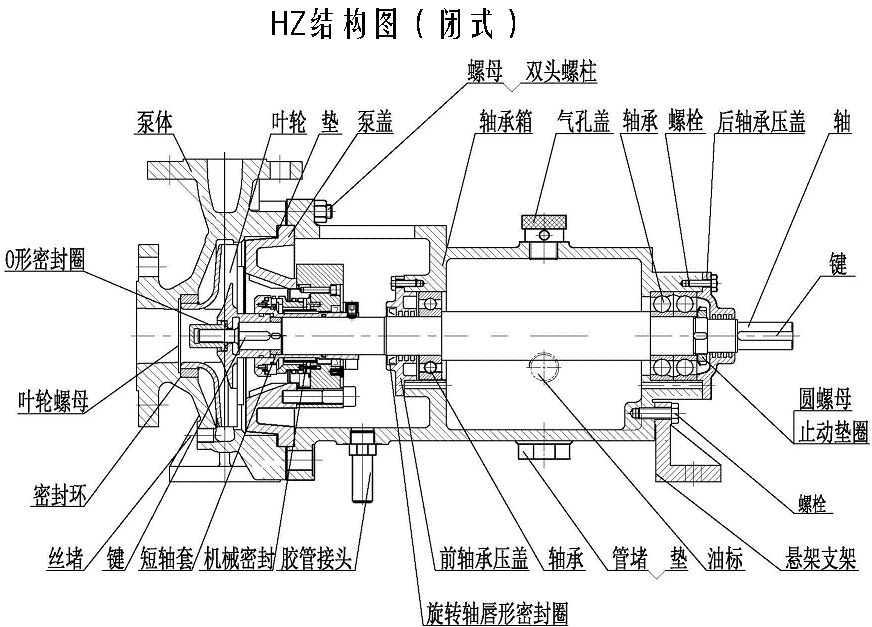 HZ结构图（闭式）

螺母 双头螺柱

泵体 叶轮 垫 泵盖 轴承箱 气孔盖 轴承 螺栓 后轴承压盖 轴

O形密封圈

键

叶轮螺母

圆螺母

止动垫圈

密封环

螺栓

丝堵 键 短轴套 机械密封 胶管接头 前轴承压盖 轴承 管堵 垫 油标 悬架支架

旋转轴唇形密封圈